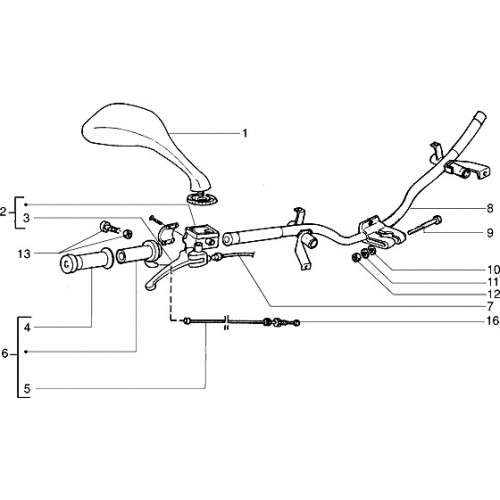 1
2
3
13
8
9
10
11
12
7
16
4
6
5